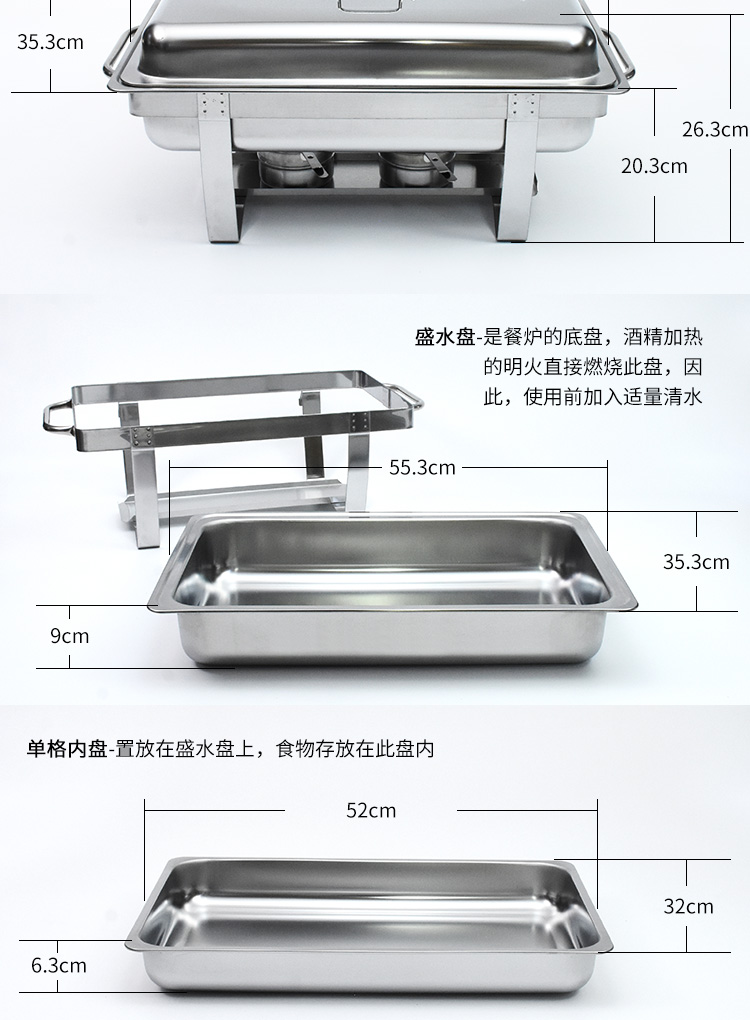 35.3cm

26.3cm

20.3cm

盛水盘-是餐炉的底盘，酒精加热的明火直接燃烧此盘，因此，使用前加入适量清水

55.3cm

35.3cm

9cm

单格内盘-置放在盛水盘上，食物存放在此盘内

52cm

32cm

6.3cm